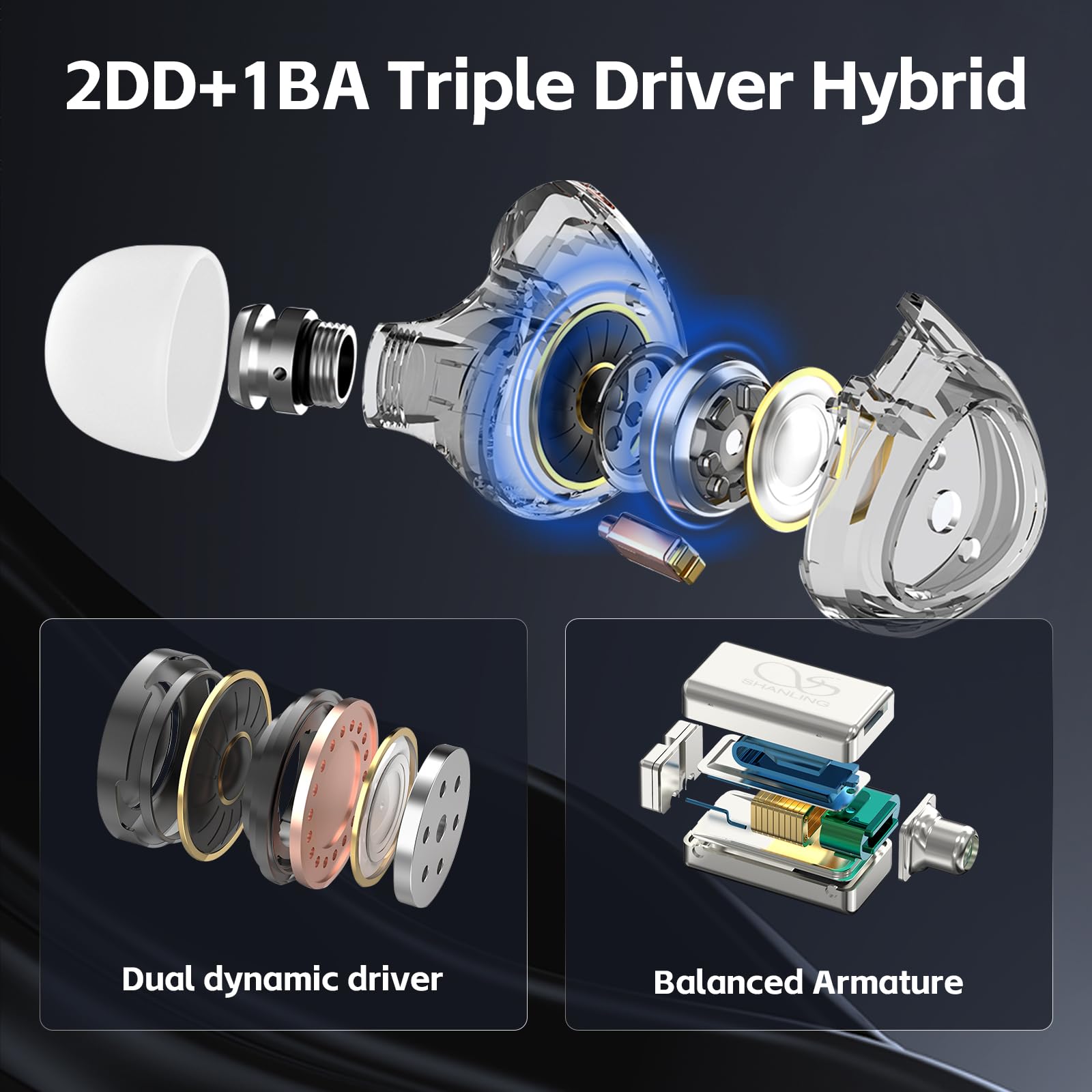 2DD+1BA Triple Driver Hybrid

SHANLING

Dual dynamic driver

Balanced Armature